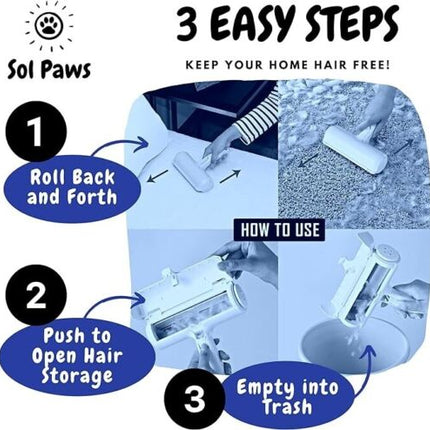 Sol Paws

3 EASY STEPS

KEEP YOUR HOME HAIR FREE!

1

Roll Back and Forth

HOW TO USE

2

Push to Open Hair Storage

3

Empty into Trash